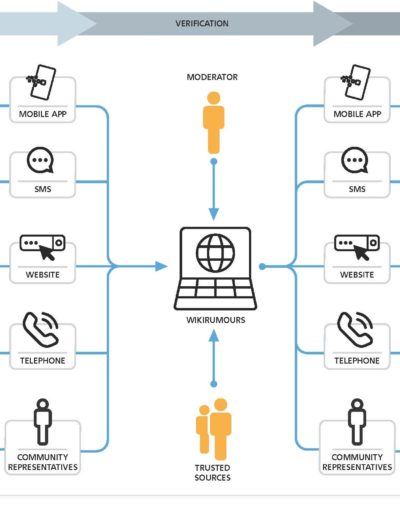 VERIFICATION

MOBILE APP

SMS

WEBSITE

TELEPHONE

COMMUNITY REPRESENTATIVES

MODERATOR

WIKIRUMOURS

TRUSTED SOURCES

MOBILE APP

SMS

WEBSITE

TELEPHONE

COMMUNITY REPRESENTATIVES